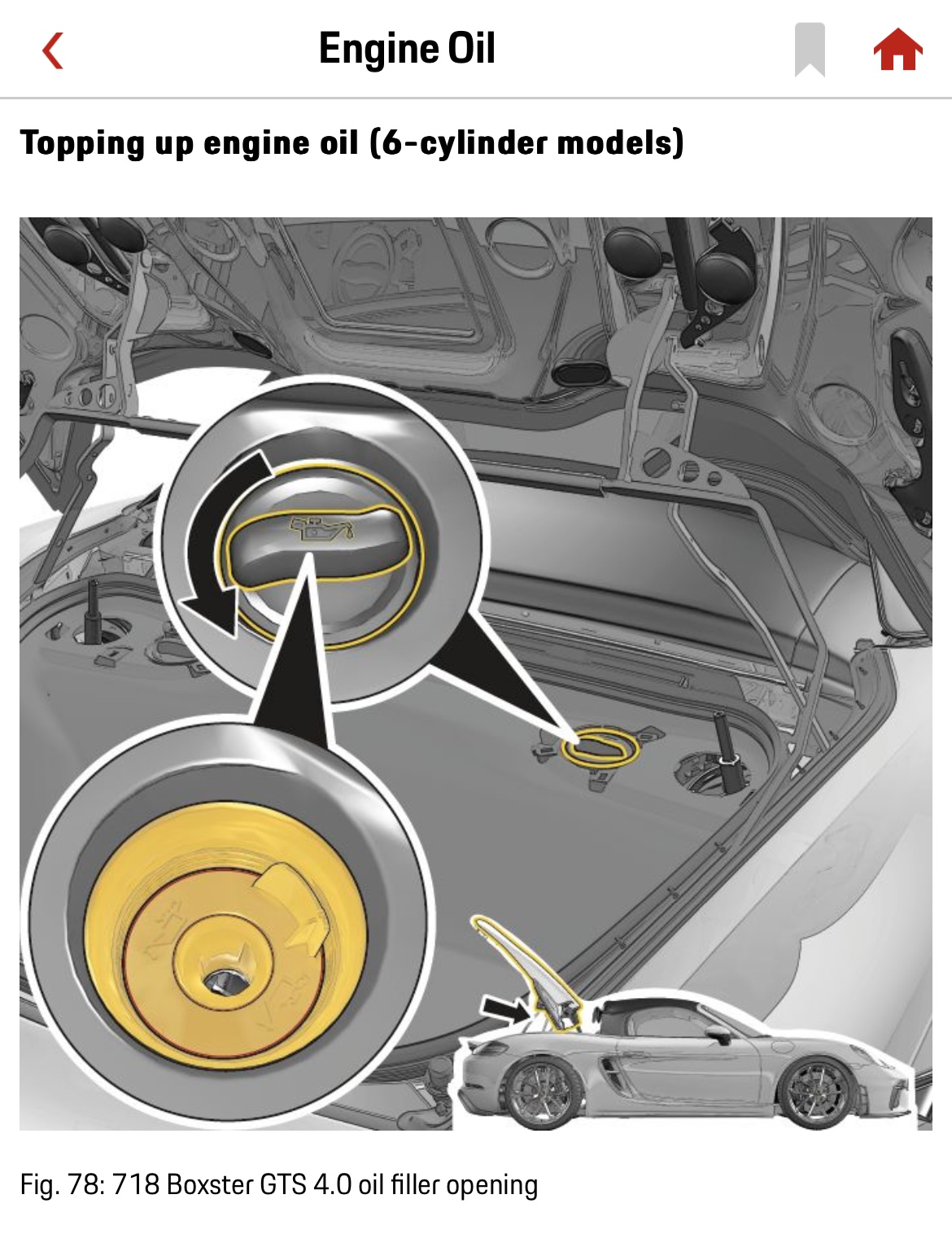 Engine Oil

Topping up engine oil (6-cylinder models)

Fig. 78: 718 Boxster GTS 4.0 oil filler opening