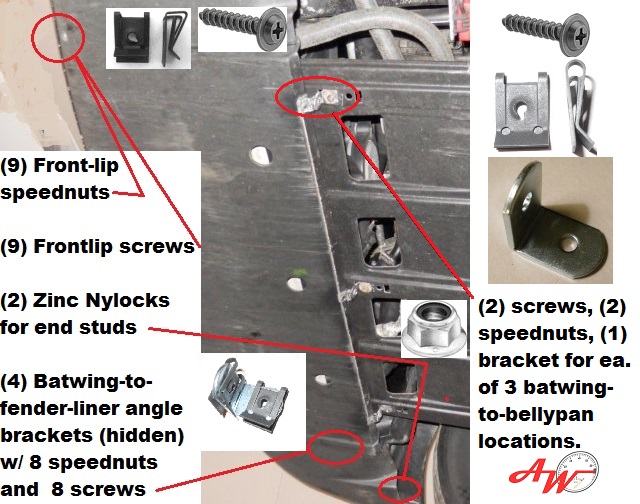 (9) Front-lip speednuts

(9) Frontlip screws

(2) Zinc Nylocks for end studs

(4) Batwing-to-fender-liner angle brackets (hidden) w/ 8 speednuts and 8 screws

(2) screws, (2) speednuts, (1) bracket for ea. of 3 batwing-to-bellypan locations.

AW