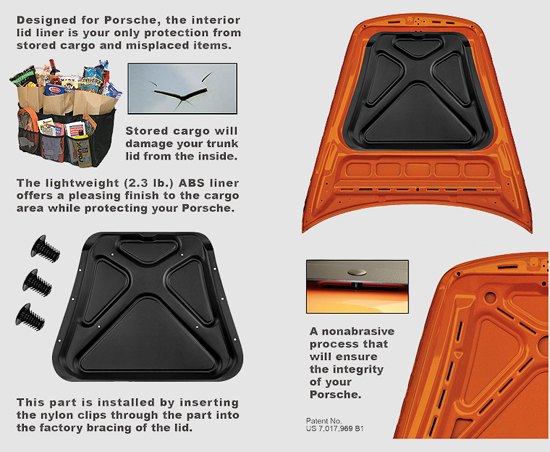 Designed for Porsche, the interior lid liner is your only protection from stored cargo and misplaced items.

Stored cargo will damage your trunk lid from the inside.

The lightweight (2.3 lb.) ABS liner offers a pleasing finish to the cargo area while protecting your Porsche.

This part is installed by inserting the nylon clips through the part into the factory bracing of the lid.

A nonabrasive process that will ensure the integrity of your Porsche.

Patent No.
US 7,017,969 B1